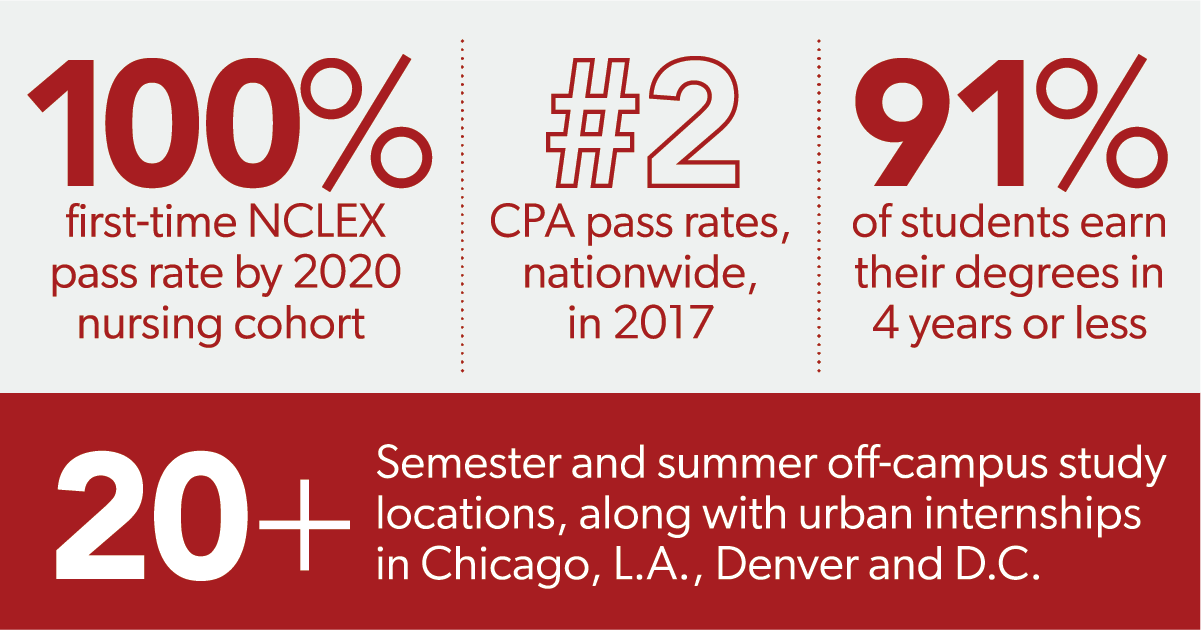 100%
first-time NCLEX pass rate by 2020 nursing cohort

#2
CPA pass rates, nationwide, in 2017

91%
of students earn their degrees in 4 years or less

20+
Semester and summer off-campus study locations, along with urban internships in Chicago, L.A., Denver and D.C.